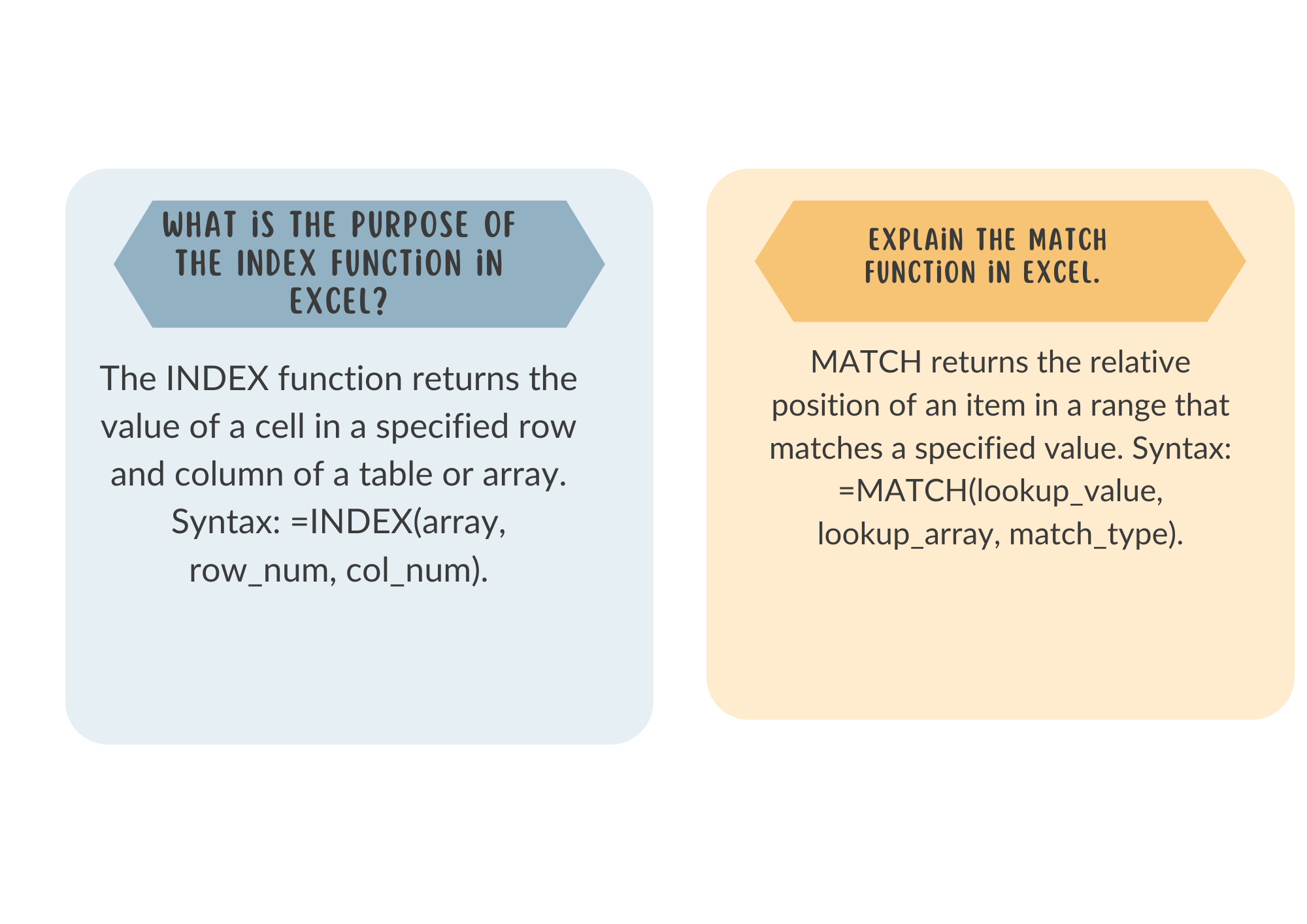 WHAT iS THE PURPOSE OF THE INDEX FUNCTiON iN EXCEL?

The INDEX function returns the value of a cell in a specified row and column of a table or array. Syntax: =INDEX(array, row_num, col_num).

EXPLAiN THE MATCH FUNCTiON iN EXCEL.

MATCH returns the relative position of an item in a range that matches a specified value. Syntax: =MATCH(lookup_value, lookup_array, match_type).